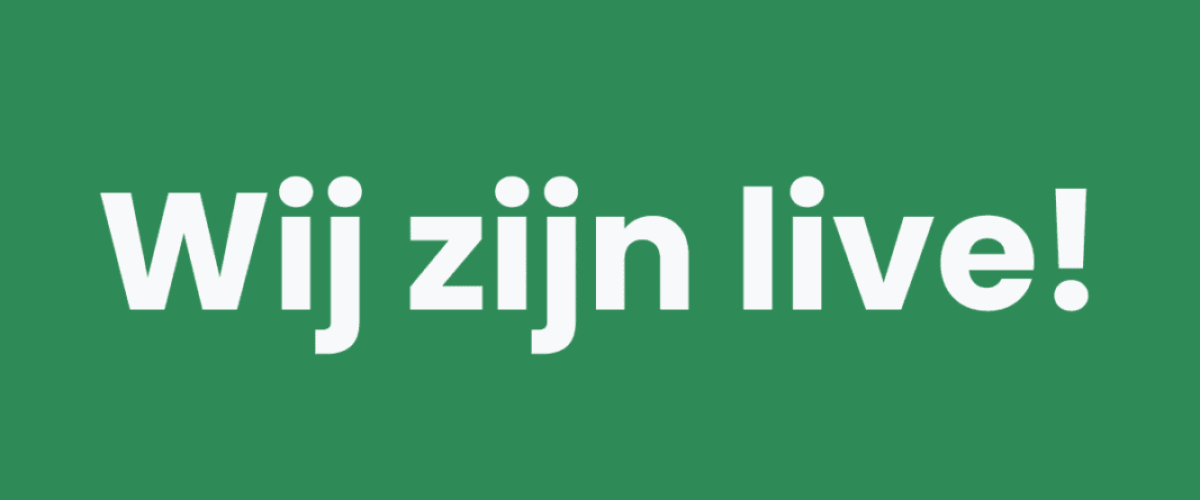 Wij zijn live!